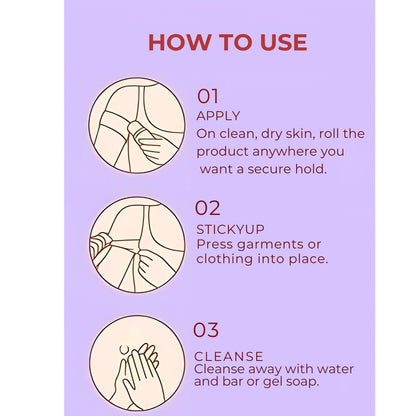 HOW TO USE

01
APPLY
On clean, dry skin, roll the product anywhere you want a secure hold.

02
STICKYUP
Press garments or clothing into place.

03
CLEANSE
Cleanse away with water and bar or gel soap.