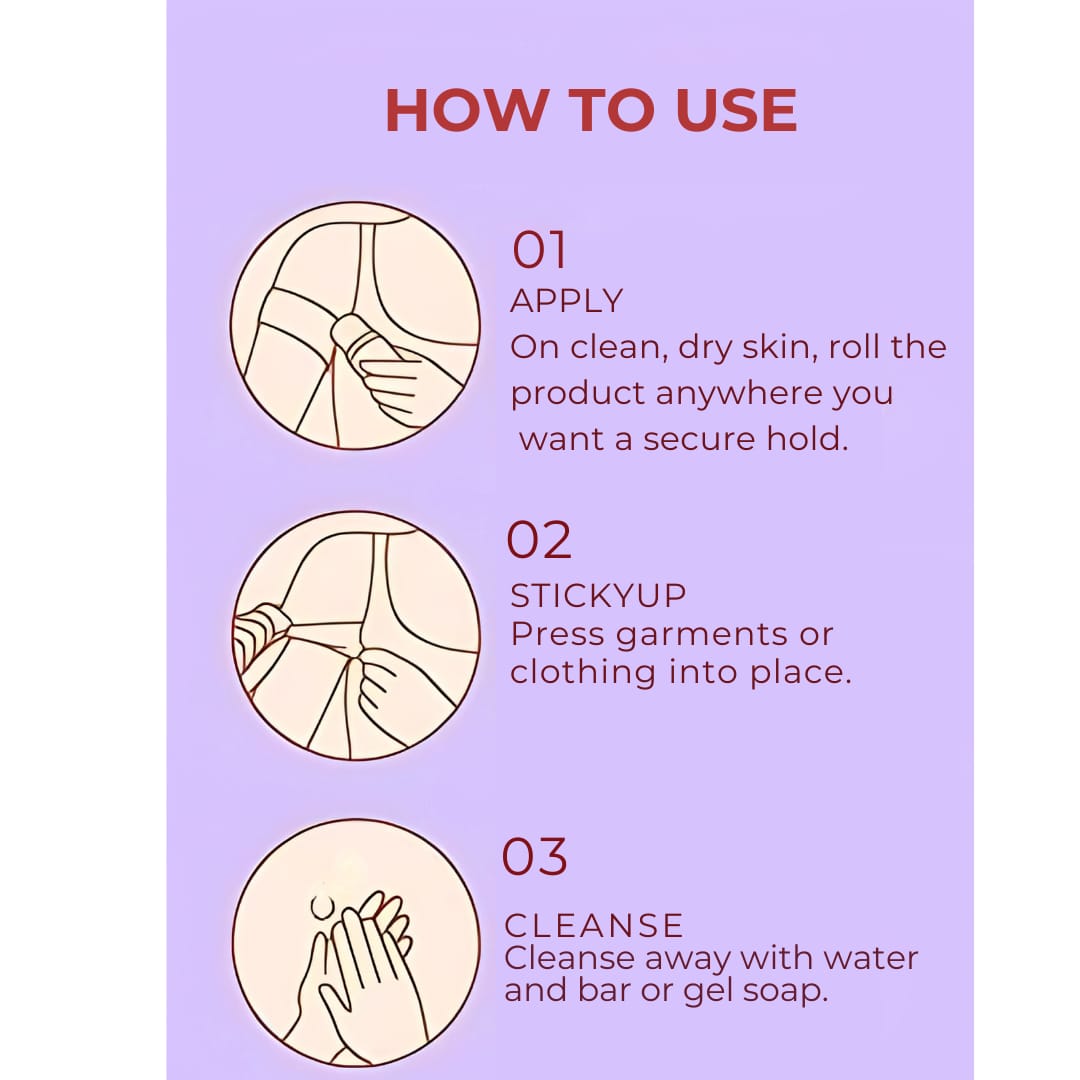 HOW TO USE

01
APPLY
On clean, dry skin, roll the product anywhere you want a secure hold.

02
STICKYUP
Press garments or clothing into place.

03
CLEANSE
Cleanse away with water and bar or gel soap.