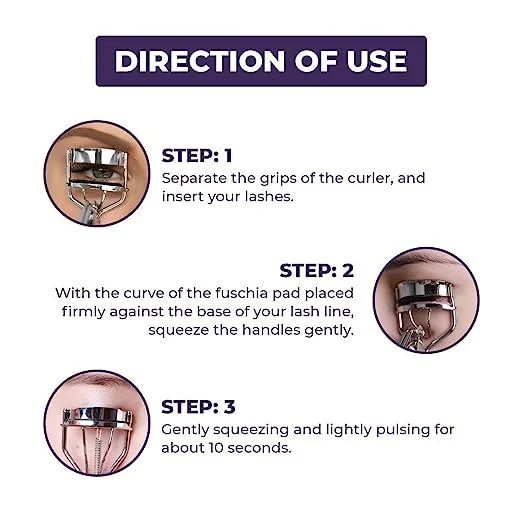 DIRECTION OF USE

STEP: 1
Separate the grips of the curler, and insert your lashes.

STEP: 2
With the curve of the fuschia pad placed firmly against the base of your lash line, squeeze the handles gently.

STEP: 3
Gently squeezing and lightly pulsing for about 10 seconds.